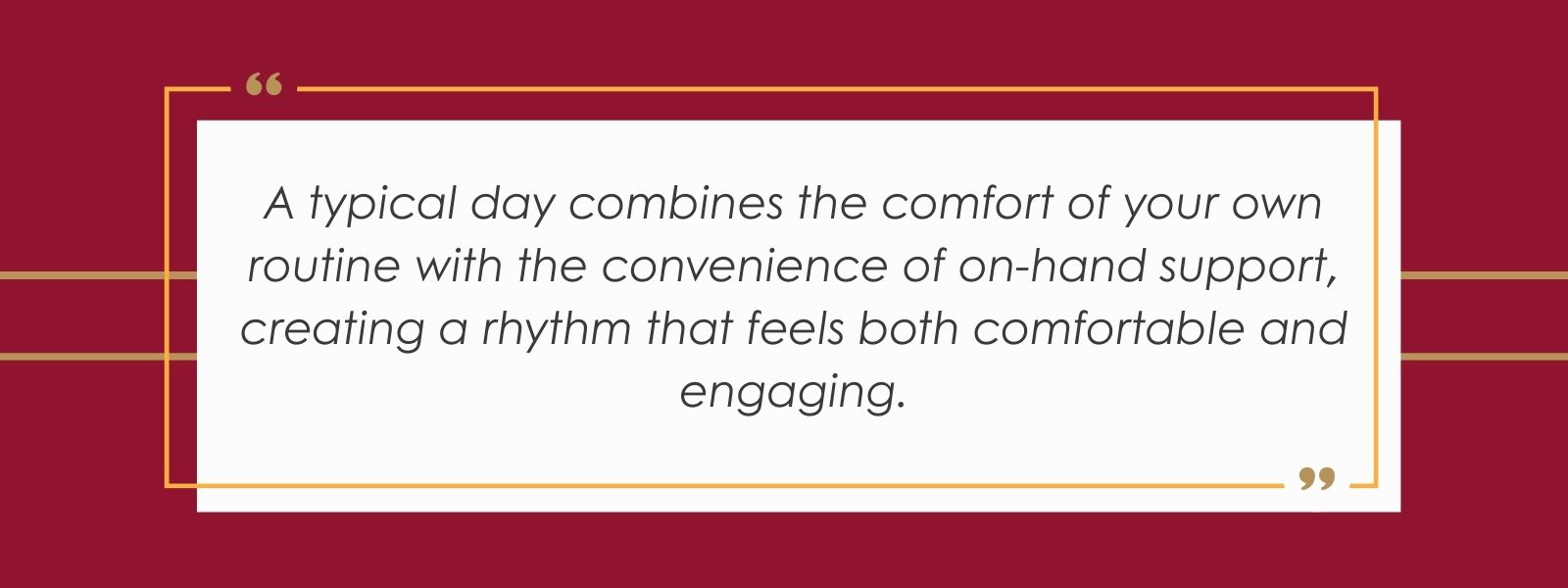 “

A typical day combines the comfort of your own routine with the convenience of on-hand support, creating a rhythm that feels both comfortable and engaging.

”